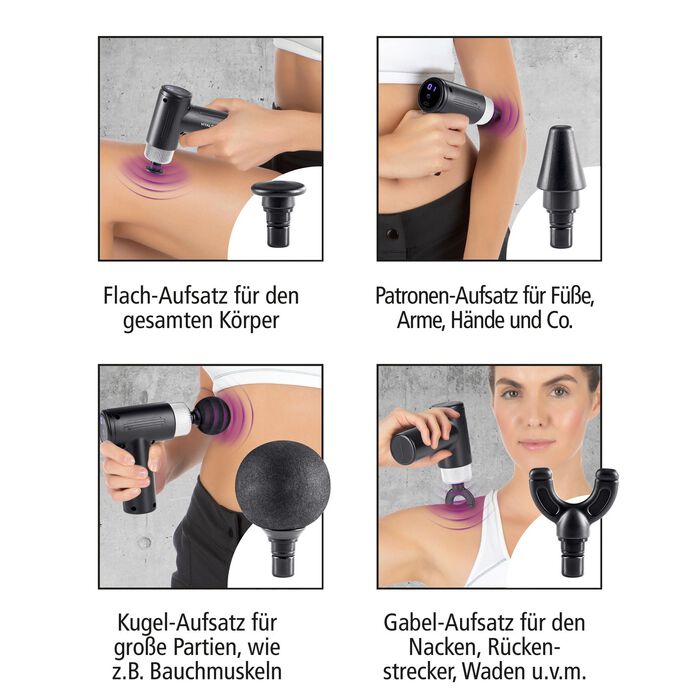 Flach-Aufsatz für den gesamten Körper

Patronen-Aufsatz für Füße, Arme, Hände und Co.

Kugel-Aufsatz für große Partien, wie z.B. Bauchmuskeln

Gabel-Aufsatz für den Nacken, Rückenstrecker, Waden u.v.m.