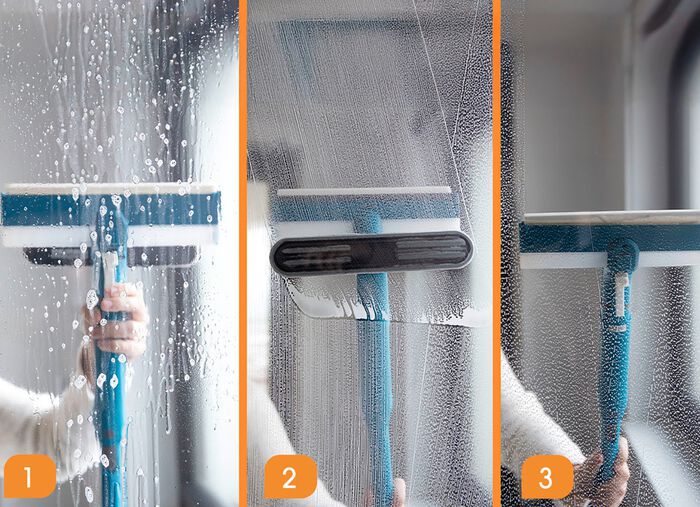 1

2

3