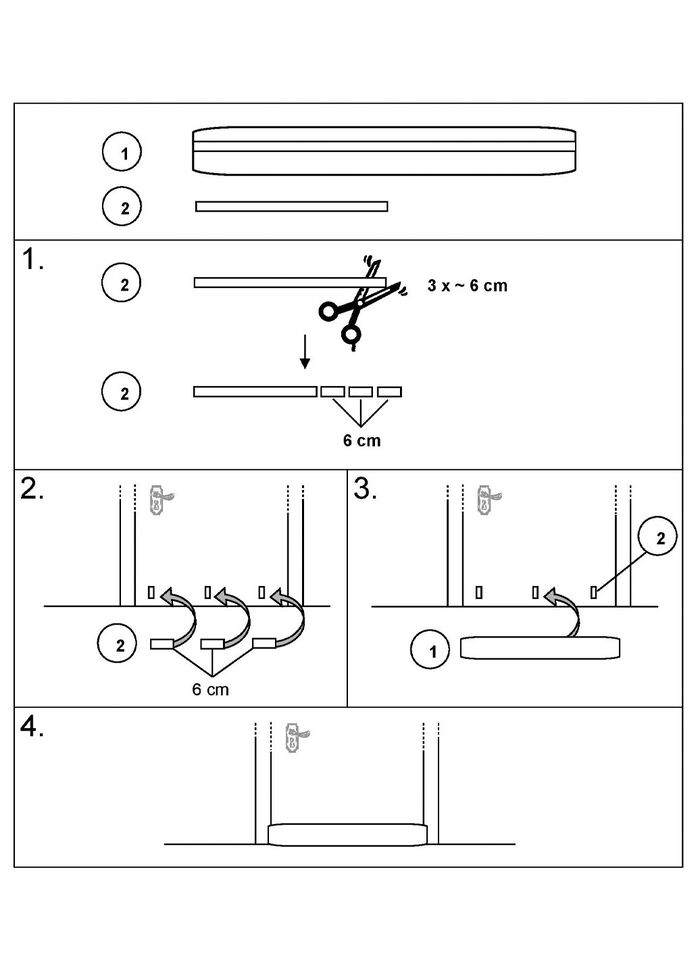 1

2

1.

2

3 x ~ 6 cm

2

6 cm

2.

2

6 cm

3.

2

1

4.