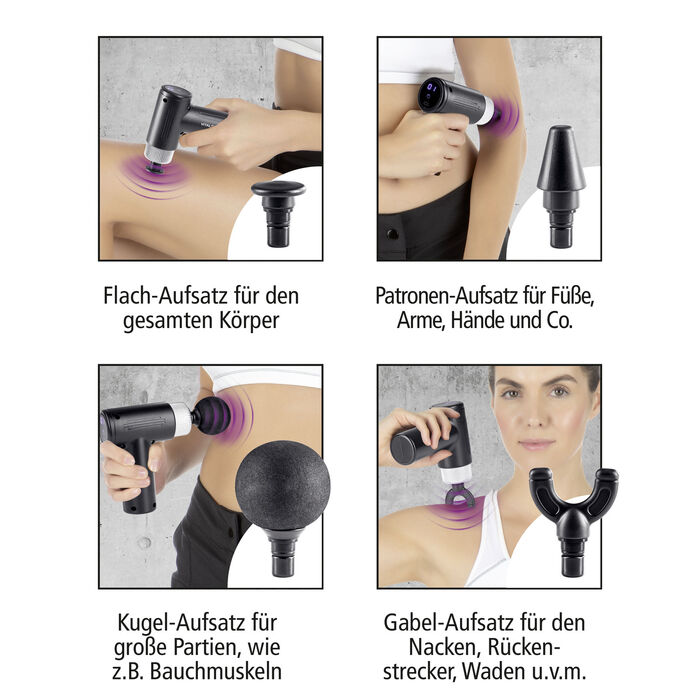 Flach-Aufsatz für den gesamten Körper

Patronen-Aufsatz für Füße, Arme, Hände und Co.

Kugel-Aufsatz für große Partien, wie z.B. Bauchmuskeln

Gabel-Aufsatz für den Nacken, Rückenstrecker, Waden u.v.m.