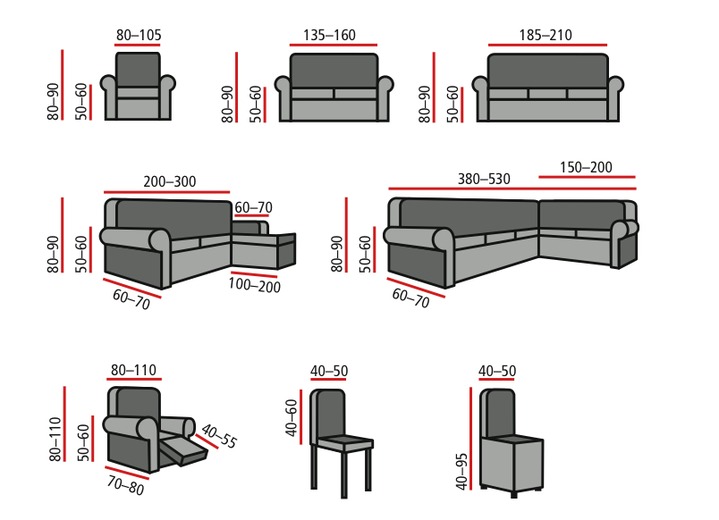 80–105
80–90
50–60

135–160
80–90
50–60

185–210
80–90
50–60

200–300
60–70
80–90
50–60
60–70
100–200

380–530
150–200
80–90
50–60
60–70

80–110
80–110
50–60
40–55
70–80

40–50
40–60

40–50
40–95